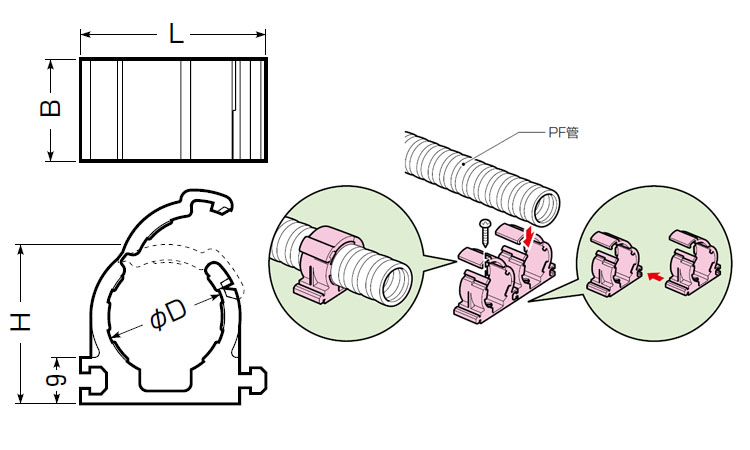 L

B

H

φD

9

PF管