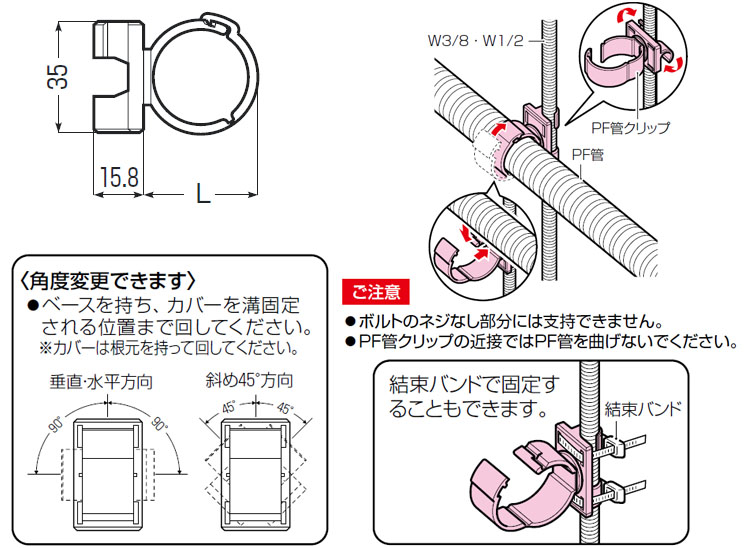 35

15.8

L

W3/8・W1/2

PF管クリップ

PF管

〈角度変更できます〉

●ベースを持ち、カバーを溝固定される位置まで回してください。

※カバーは根元を持って回してください。

垂直・水平方向

90°

90°

斜め45°方向

45°

45°

ご注意

●ボルトのネジなし部分には支持できません。

●PF管クリップの近接ではPF管を曲げないでください。

結束バンドで固定することもできます。

結束バンド