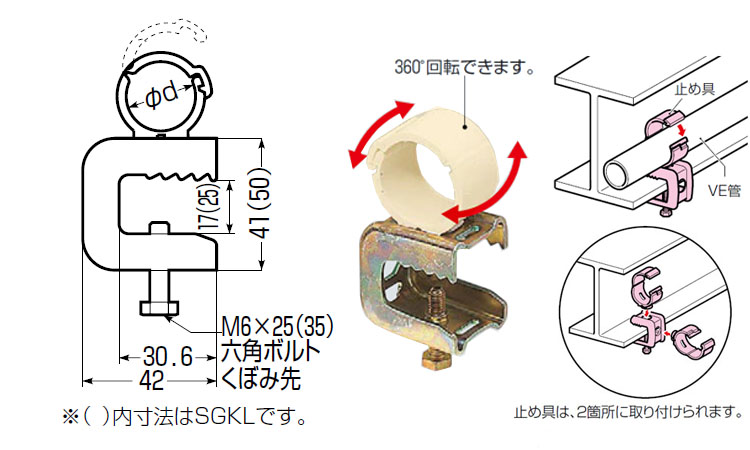 φd

17(25)

41(50)

M6×25(35)
六角ボルト
くぼみ先

30.6

42

※( )内寸法はSGKLです。

360°回転できます。

止め具

VE管

止め具は、2箇所に取り付けられます。