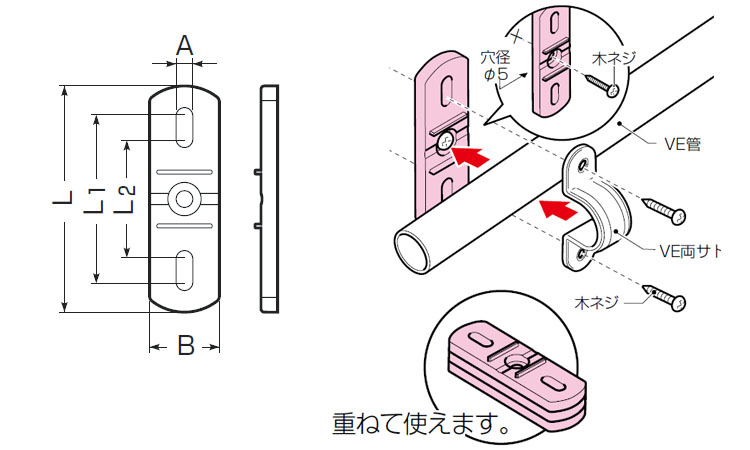 A

L

L1

L2

B

穴径
φ5

木ネジ

VE管

VE両サト

木ネジ

重ねて使えます。