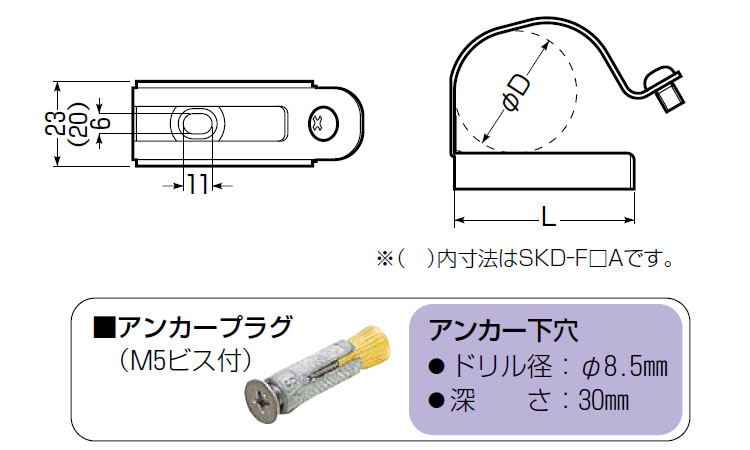 23
(20)
6
11
φD
L
※(　)内寸法はSKD-F□Aです。

■アンカープラグ
(M5ビス付)

アンカー下穴
● ドリル径：φ8.5㎜
● 深　　さ：30㎜