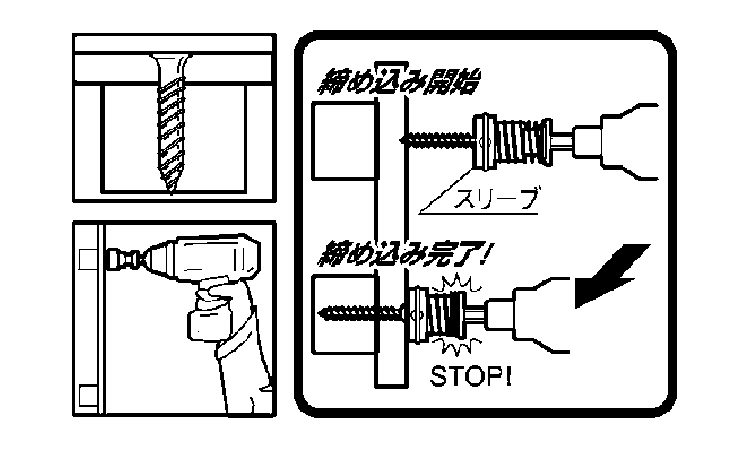 締め込み開始

スリーブ

締め込み完了!

STOP!