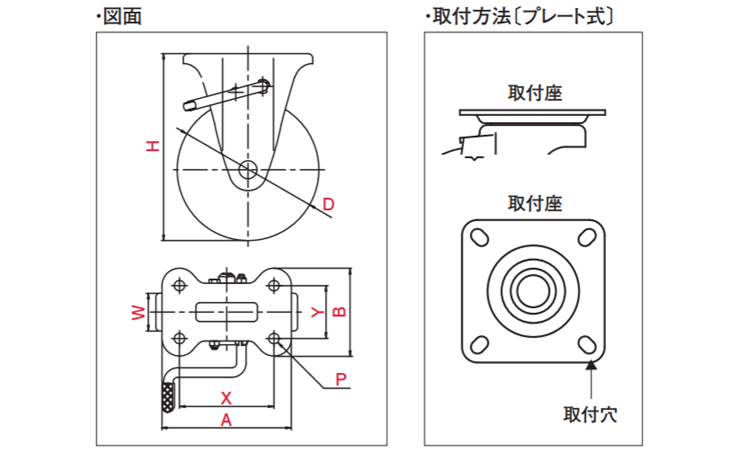 ・図面

H

D

W

Y

B

P

X

A

・取付方法〔プレート式〕

取付座

取付座

取付穴