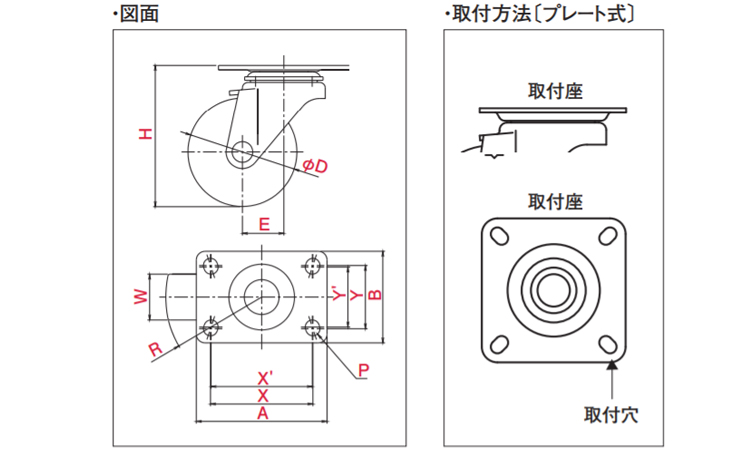 ・図面

H

ϕD

E

W

R

Y'

Y

B

P

X'

X

A

・取付方法〔プレート式〕

取付座

取付座

取付穴