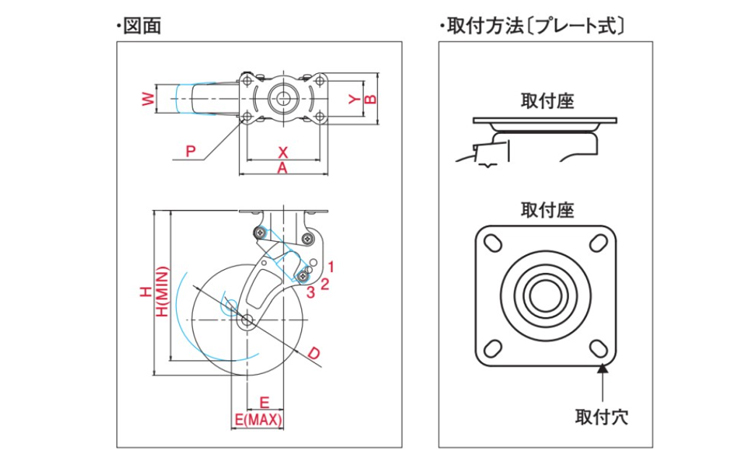 ・図面

W
Y
B
P
X
A
H
H(MIN)
1
2
3
D
E
E(MAX)

・取付方法〔プレート式〕

取付座

取付座

取付穴