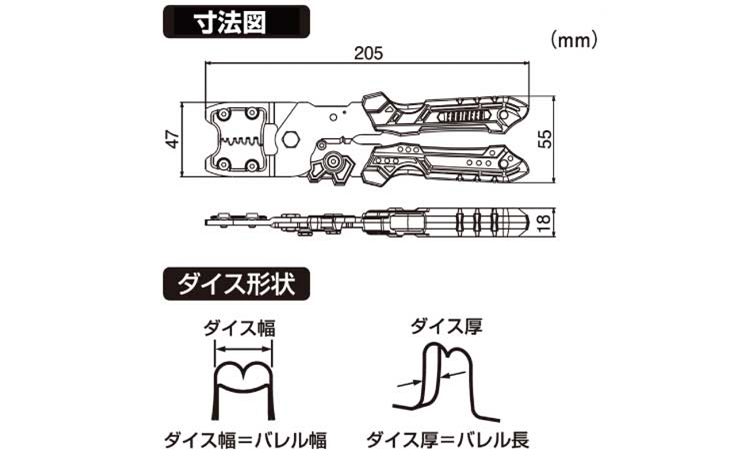 寸法図

(mm)

205

47

55

18

ダイス形状

ダイス幅

ダイス幅＝バレル幅

ダイス厚

ダイス厚＝バレル長