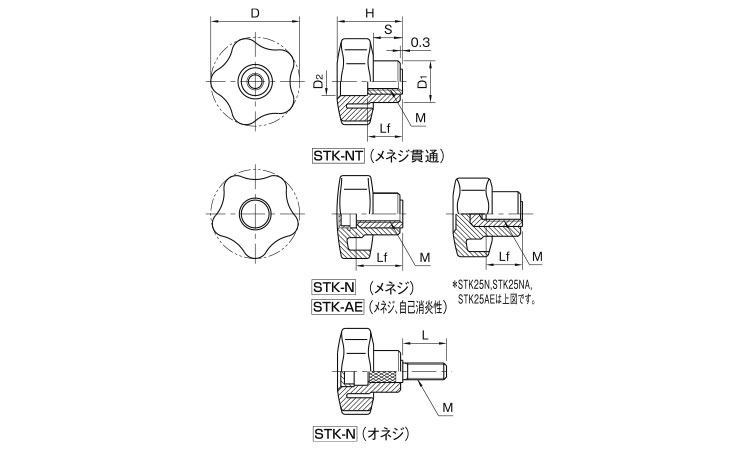 D
H
S
0.3
$D_2$
$D_1$
M
Lf
STK-NT (メネジ貫通)

Lf
M
Lf
M
STK-N (メネジ)
STK-AE (メネジ、自己消炎性)
*STK25N,STK25NA,
STK25AEは上図です。

L
M
STK-N (オネジ)