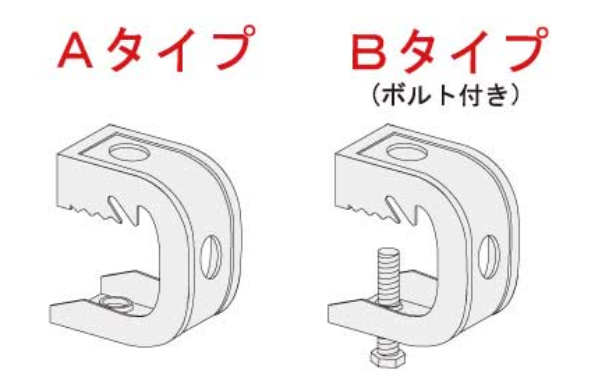 Aタイプ

Bタイプ
（ボルト付き）