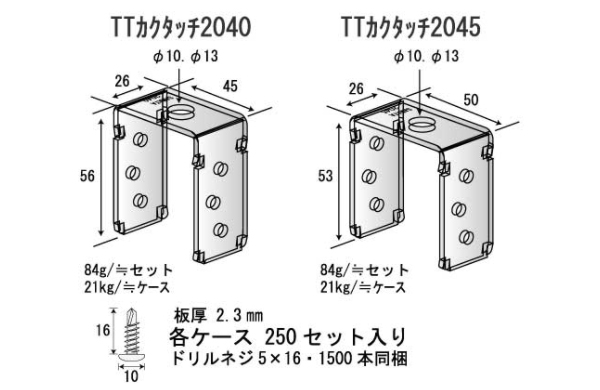 TTカクタッチ2040

φ10. φ13

26

45

56

84g/≒セット
21kg/≒ケース

TTカクタッチ2045

φ10. φ13

26

50

53

84g/≒セット
21kg/≒ケース

16

10

板厚 2.3㎜
各ケース 250セット入り
ドリルネジ5×16・1500本同梱