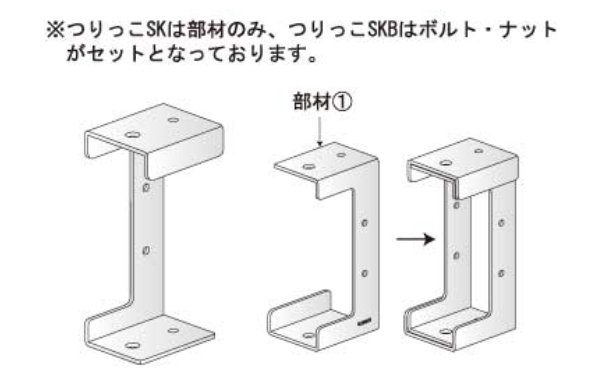 ※つりっこSKは部材のみ、つりっこSKBはボルト・ナットがセットとなっております。

部材①