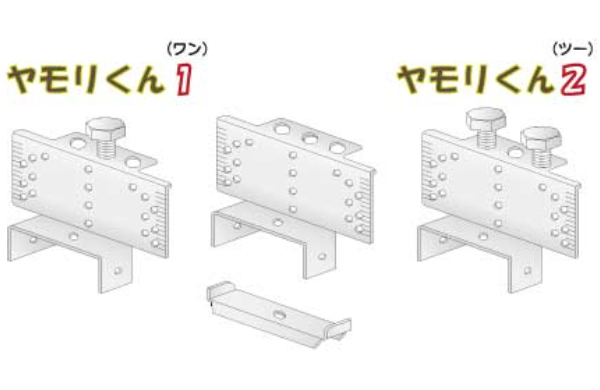 (ワン)
ヤモリくん1

(ツー)
ヤモリくん2