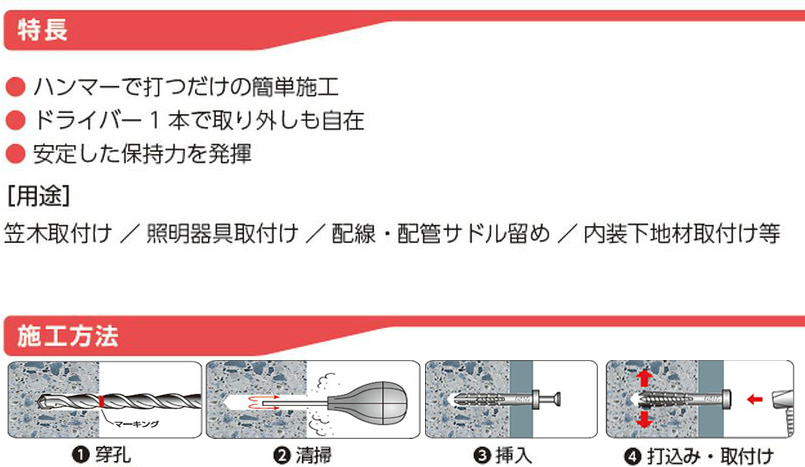 特長

● ハンマーで打つだけの簡単施工
● ドライバー１本で取り外しも自在
● 安定した保持力を発揮

[用途]
笠木取付け ／ 照明器具取付け ／ 配線・配管サドル留め ／ 内装下地材取付け等

施工方法

マーキング

❶ 穿孔 ❷ 清掃 ❸ 挿入 ❹ 打込み・取付け