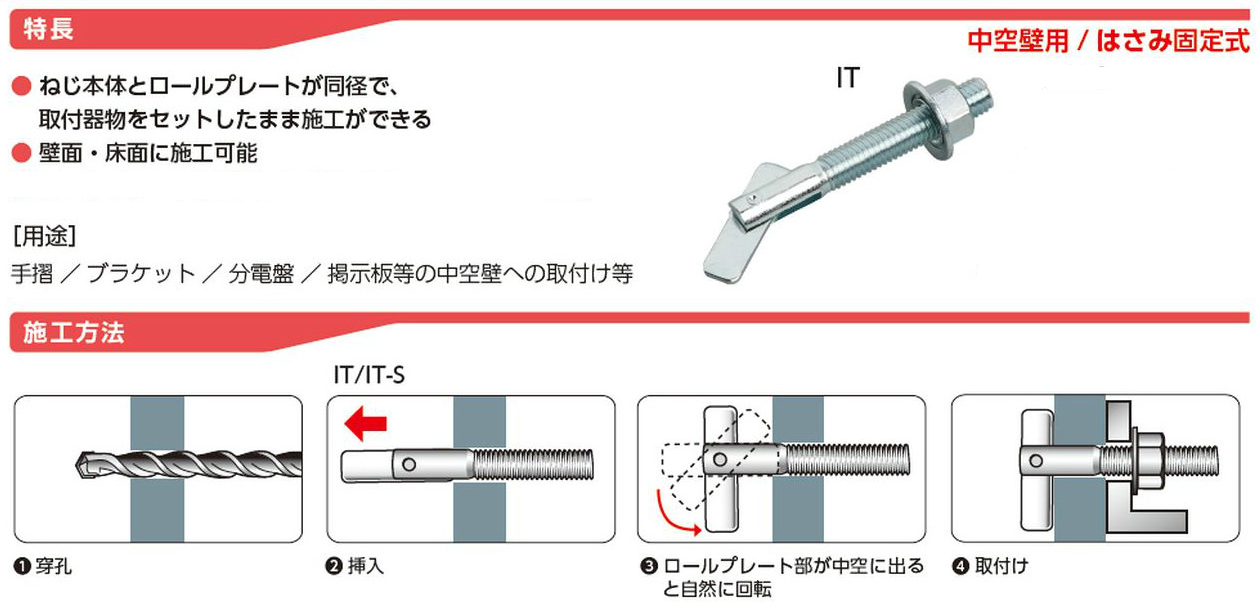 特長

中空壁用 / はさみ固定式

● ねじ本体とロールプレートが同径で、取付器物をセットしたまま施工ができる
● 壁面・床面に施工可能

IT

[用途]
手摺 ／ ブラケット ／ 分電盤 ／ 掲示板等の中空壁への取付け等

施工方法

IT/IT-S

❶ 穿孔

❷ 挿入

❸ ロールプレート部が中空に出ると自然に回転

❹ 取付け