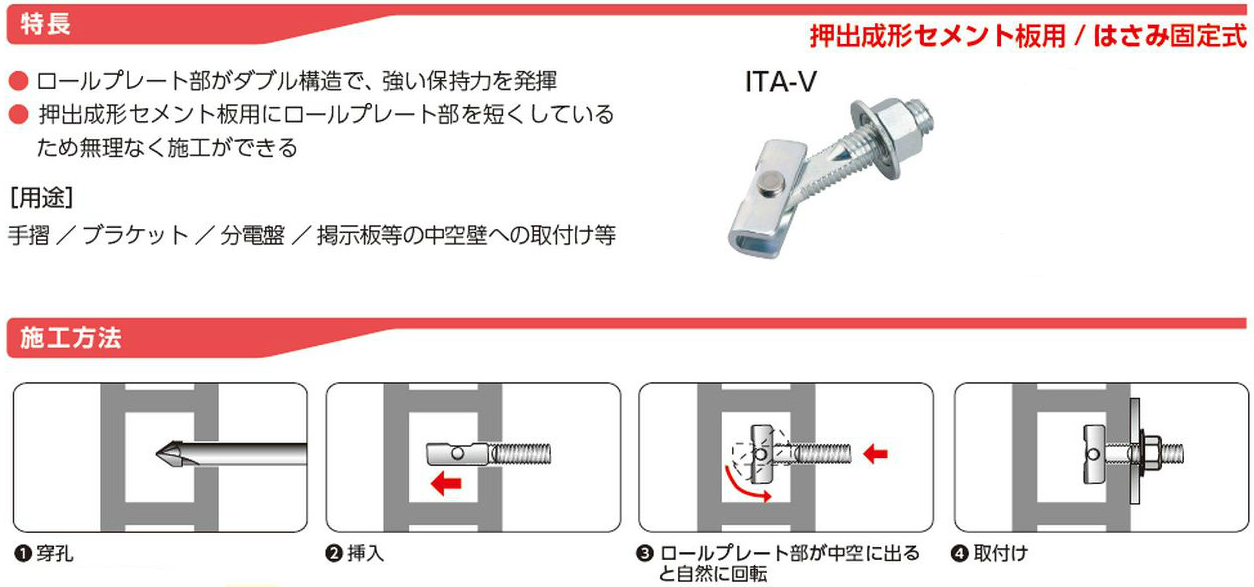 特長

押出成形セメント板用 / はさみ固定式

● ロールプレート部がダブル構造で、強い保持力を発揮
● 押出成形セメント板用にロールプレート部を短くしているため無理なく施工ができる

ITA-V

[用途]
手摺 ／ ブラケット ／ 分電盤 ／ 掲示板等の中空壁への取付け等

施工方法

❶ 穿孔

❷ 挿入

❸ ロールプレート部が中空に出ると自然に回転

❹ 取付け