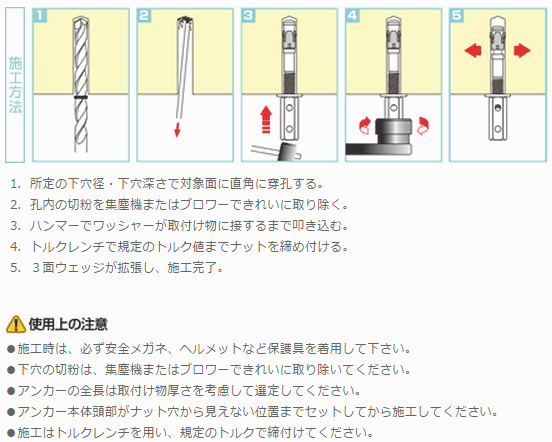 施工方法

1

2

3

4

5

1. 所定の下穴径・下穴深さで対象面に直角に穿孔する。
2. 孔内の切粉を集塵機またはブロワーできれいに取り除く。
3. ハンマーでワッシャーが取付け物に接するまで叩き込む。
4. トルクレンチで規定のトルク値までナットを締め付ける。
5. ３面ウェッジが拡張し、施工完了。

使用上の注意

●施工時は、必ず安全メガネ、ヘルメットなど保護具を着用して下さい。
●下穴の切粉は、集塵機またはブロワーできれいに取り除いてください。
●アンカーの全長は取付け物厚さを考慮して選定してください。
●アンカー本体頭部がナット穴から見えない位置までセットしてから施工してください。
●施工はトルクレンチを用い、規定のトルクで締付けてください。