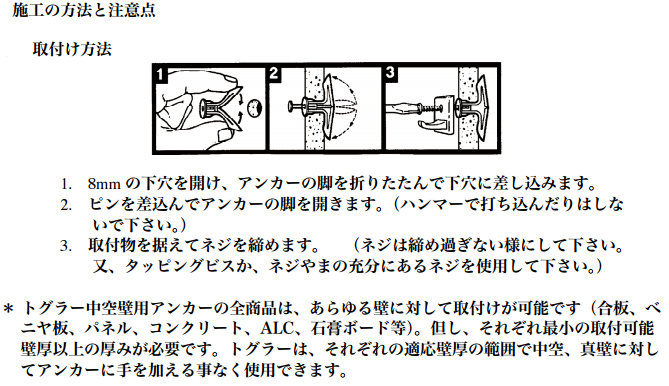 施工の方法と注意点

取付け方法

1 2 3

1. 8mm の下穴を開け、アンカーの脚を折りたたんで下穴に差し込みます。
2. ピンを差込んでアンカーの脚を開きます。（ハンマーで打ち込んだりはしないで下さい。）
3. 取付物を据えてネジを締めます。　（ネジは締め過ぎない様にして下さい。又、タッピングビスか、ネジやまの充分にあるネジを使用して下さい。）

＊ トグラー中空壁用アンカーの全商品は、あらゆる壁に対して取付けが可能です（合板、ベニヤ板、パネル、コンクリート、ALC、石膏ボード等）。但し、それぞれ最小の取付可能壁厚以上の厚みが必要です。トグラーは、それぞれの適応壁厚の範囲で中空、真壁に対してアンカーに手を加える事なく使用できます。