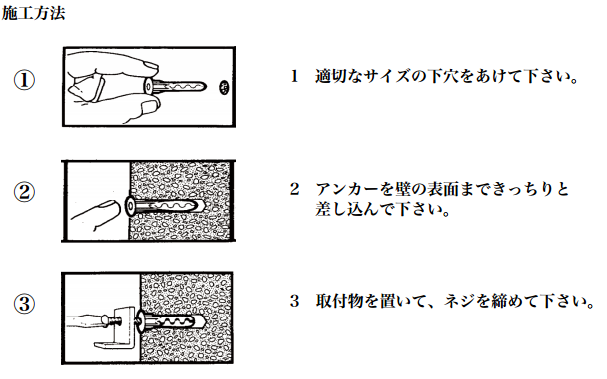 施工方法

①

1 適切なサイズの下穴をあけて下さい。

②

2 アンカーを壁の表面まできっちりと差し込んで下さい。

③

3 取付物を置いて、ネジを締めて下さい。